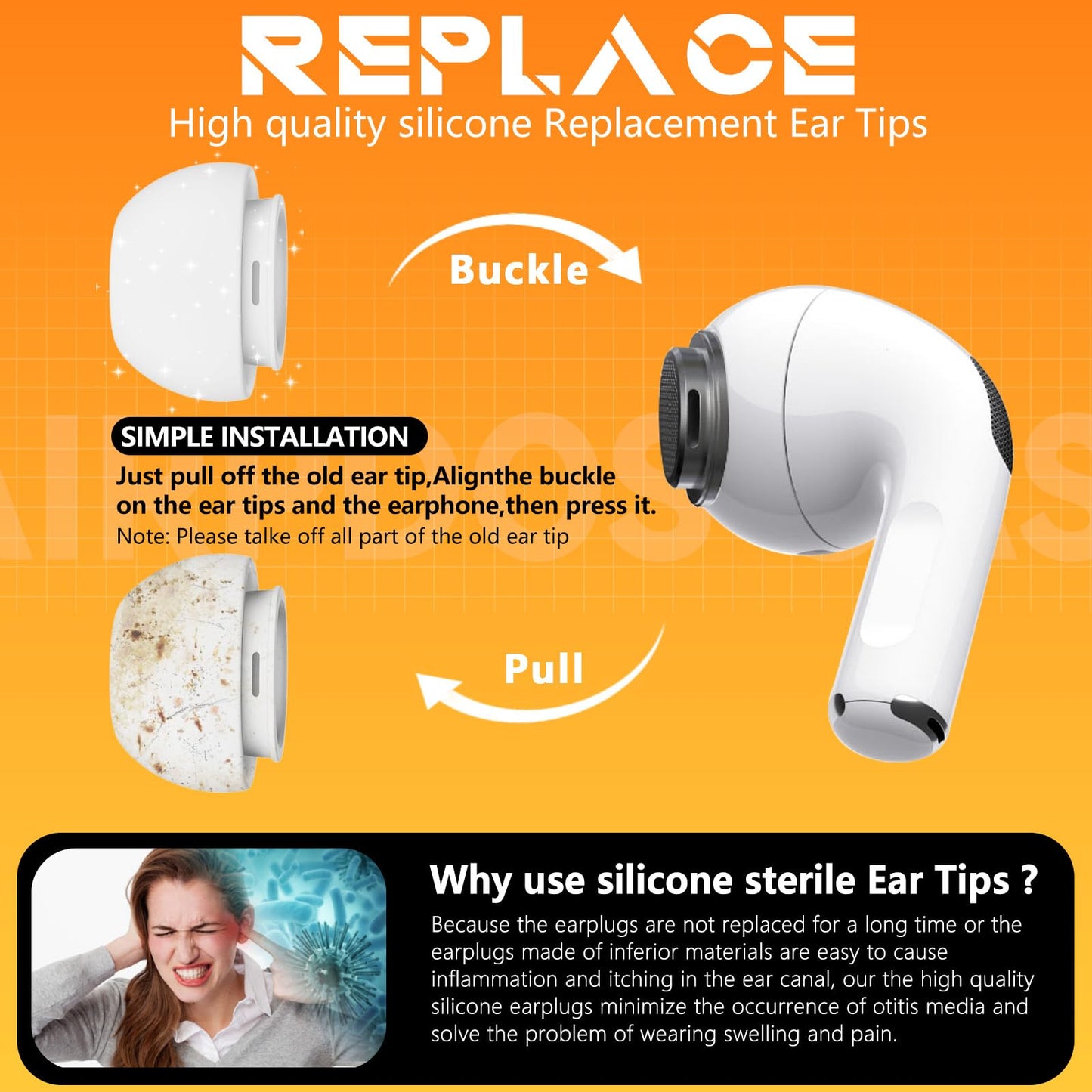 REPLACE
High quality silicone Replacement Ear Tips

Buckle

SIMPLE INSTALLATION
Just pull off the old ear tip,Alignthe buckle on the ear tips and the earphone,then press it.
Note: Please talke off all part of the old ear tip

Pull

Why use silicone sterile Ear Tips ?
Because the earplugs are not replaced for a long time or the earplugs made of inferior materials are easy to cause inflammation and itching in the ear canal, our the high quality silicone earplugs minimize the occurrence of otitis media and solve the problem of wearing swelling and pain.